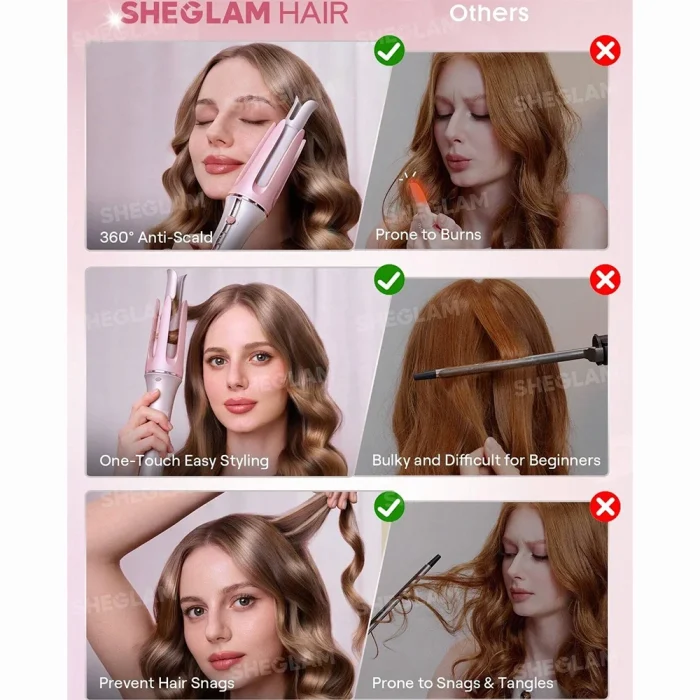 SHEGLAM HAIR

Others

SHEGLAM

360° Anti-Scald

Prone to Burns

One-Touch Easy Styling

Bulky and Difficult for Beginners

Prevent Hair Snags

Prone to Snags & Tangles